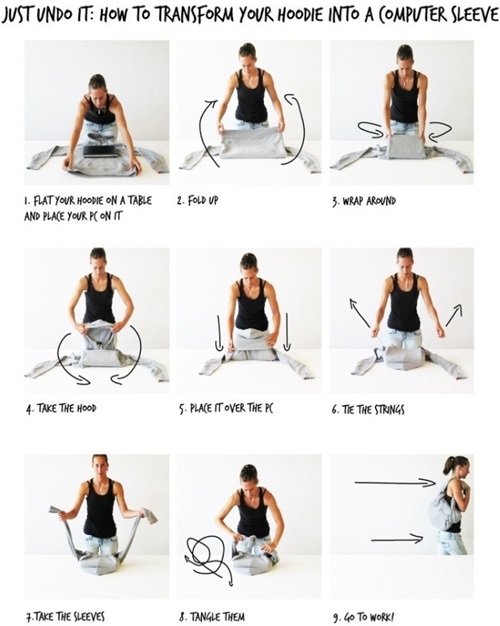 JUST UNDO IT: HOW TO TRANSFORM YOUR HOODIE INTO A COMPUTER SLEEVE

1. FLAT YOUR HOODIE ON A TABLE AND PLACE YOUR PC ON IT

2. FOLD UP

3. WRAP AROUND

4. TAKE THE HOOD

5. PLACE IT OVER THE PC

6. TIE THE STRINGS

7. TAKE THE SLEEVES

8. TANGLE THEM

9. GO TO WORK!