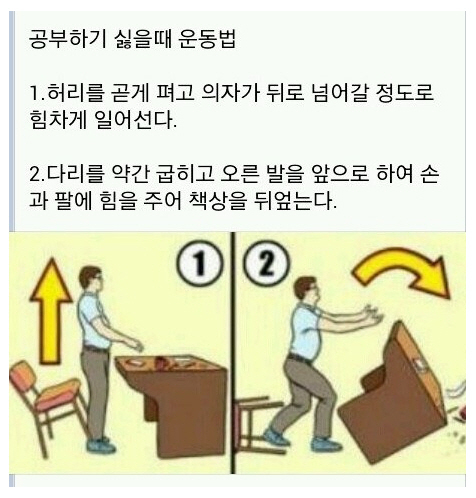 공부하기 싫을때 운동법

1.허리를 곧게 펴고 의자가 뒤로 넘어갈 정도로 힘차게 일어선다.

2.다리를 약간 굽히고 오른 발을 앞으로 하여 손과 팔에 힘을 주어 책상을 뒤엎는다.

1

2